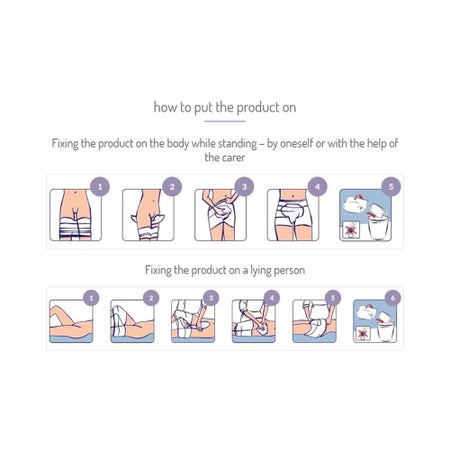 how to put the product on

Fixing the product on the body while standing – by oneself or with the help of the carer

1 2 3 4 5

Fixing the product on a lying person

1 2 3 4 5 6